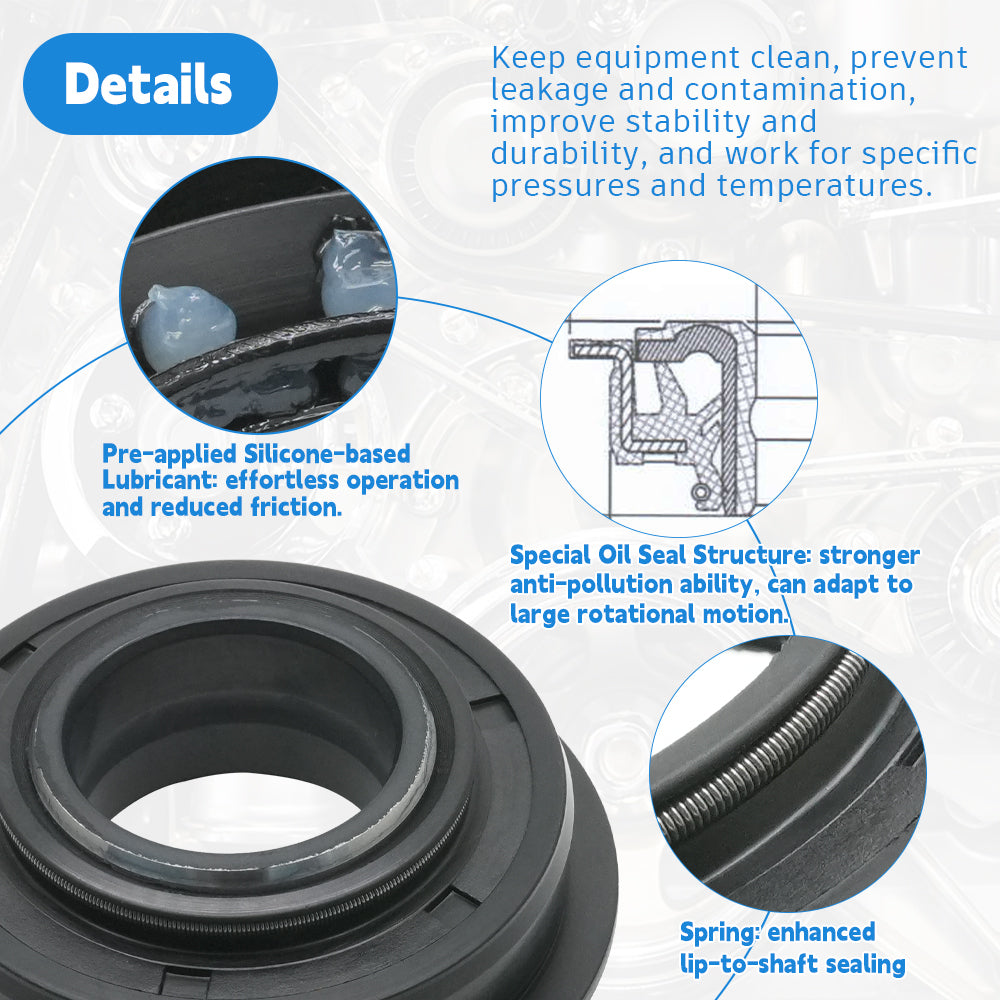 Details

Keep equipment clean, prevent leakage and contamination, improve stability and durability, and work for specific pressures and temperatures.

Pre-applied Silicone-based Lubricant: effortless operation and reduced friction.

Special Oil Seal Structure: stronger anti-pollution ability, can adapt to large rotational motion.

Spring: enhanced lip-to-shaft sealing