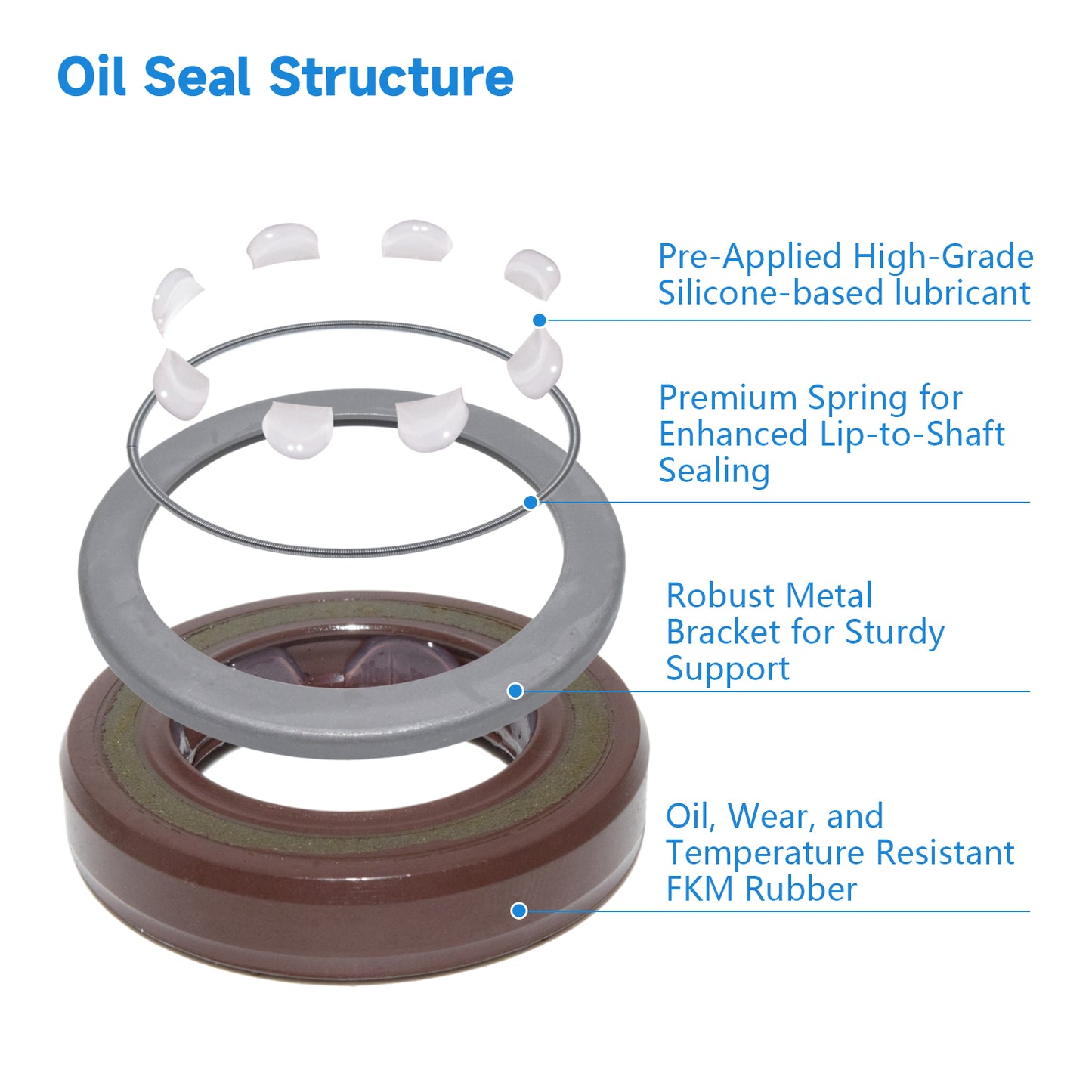 Oil Seal Structure

Pre-Applied High-Grade Silicone-based lubricant

Premium Spring for Enhanced Lip-to-Shaft Sealing

Robust Metal Bracket for Sturdy Support

Oil, Wear, and Temperature Resistant FKM Rubber