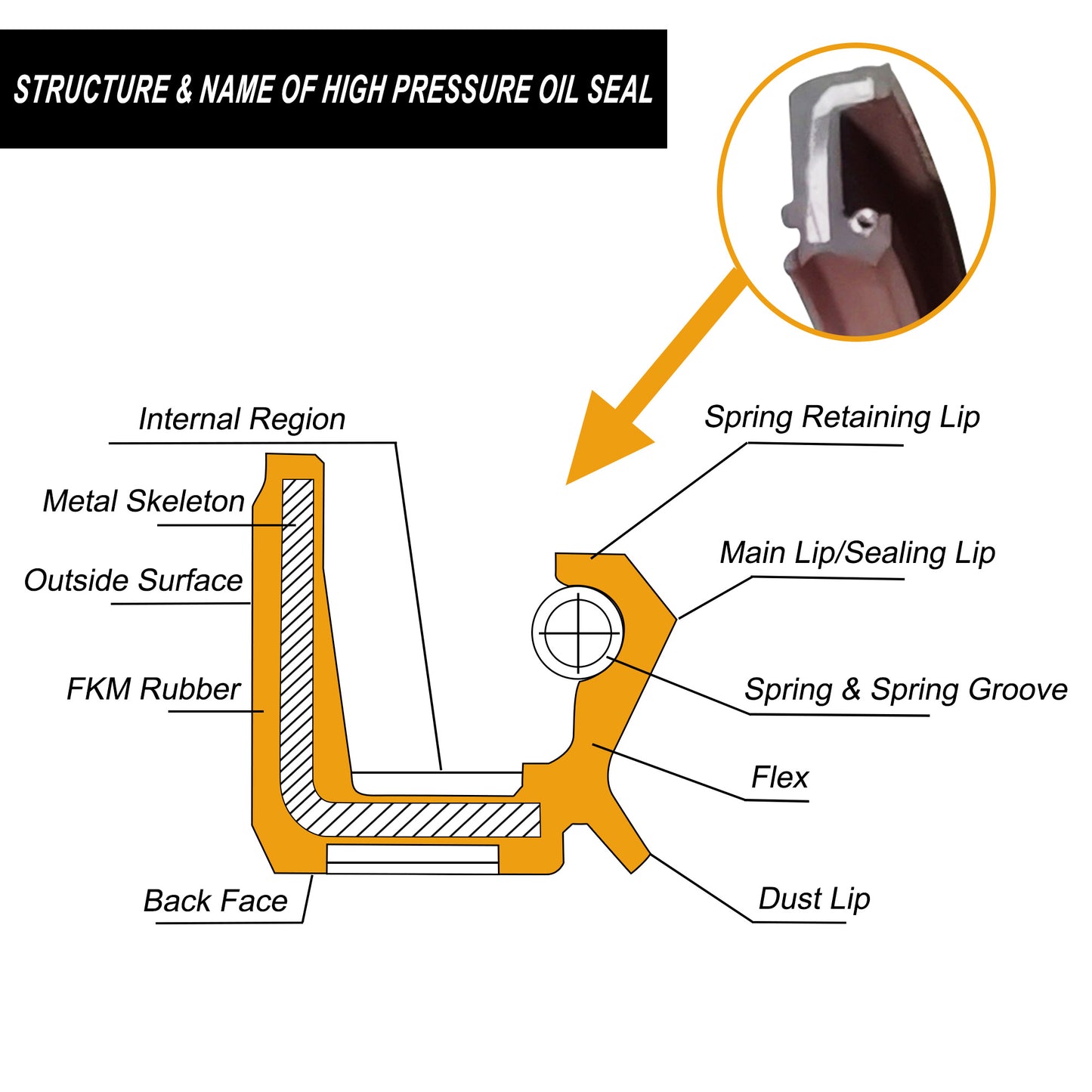 STRUCTURE & NAME OF HIGH PRESSURE OIL SEAL

Internal Region

Metal Skeleton

Outside Surface

FKM Rubber

Back Face

Spring Retaining Lip

Main Lip/Sealing Lip

Spring & Spring Groove

Flex

Dust Lip