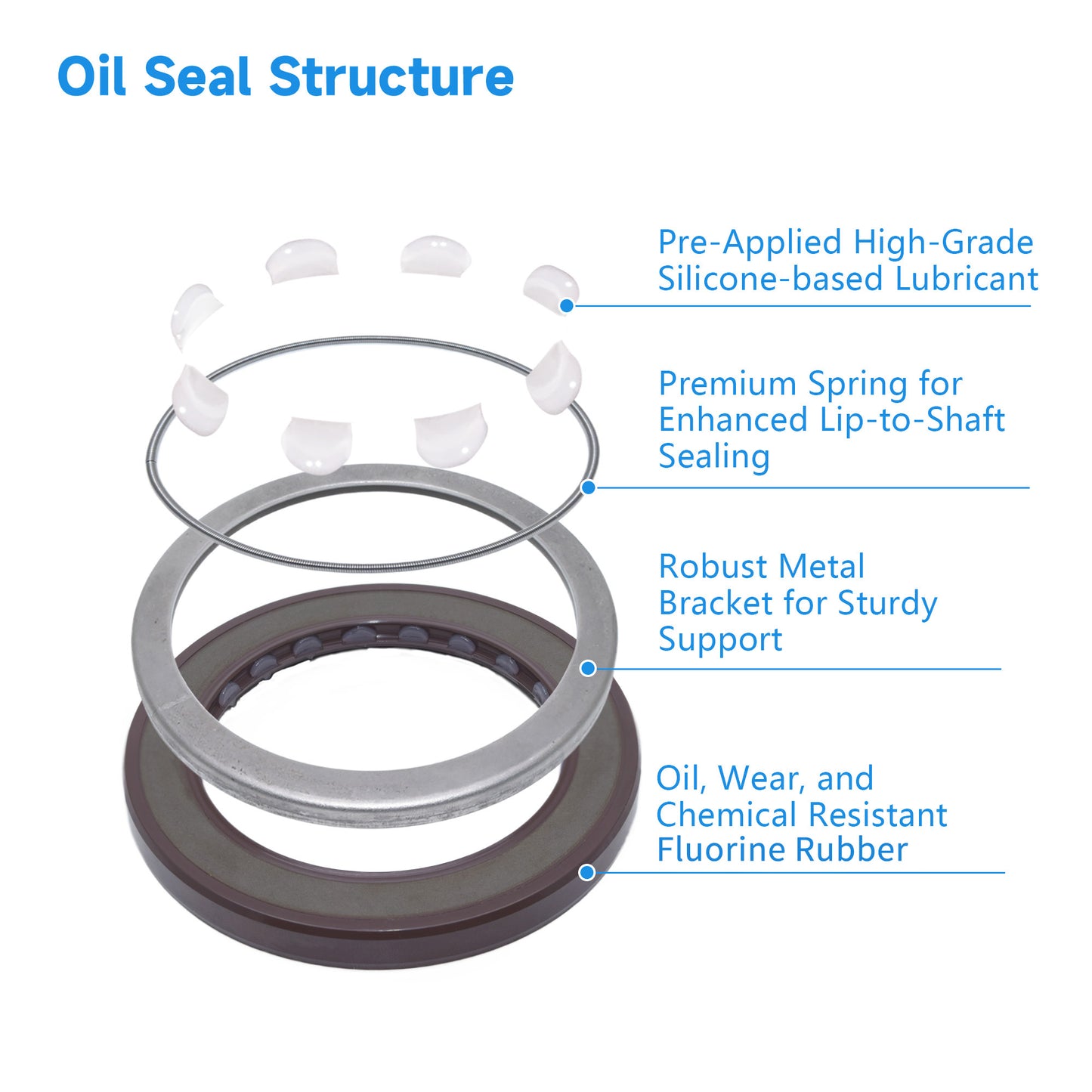 Oil Seal Structure

Pre-Applied High-Grade Silicone-based Lubricant

Premium Spring for Enhanced Lip-to-Shaft Sealing

Robust Metal Bracket for Sturdy Support

Oil, Wear, and Chemical Resistant Fluorine Rubber