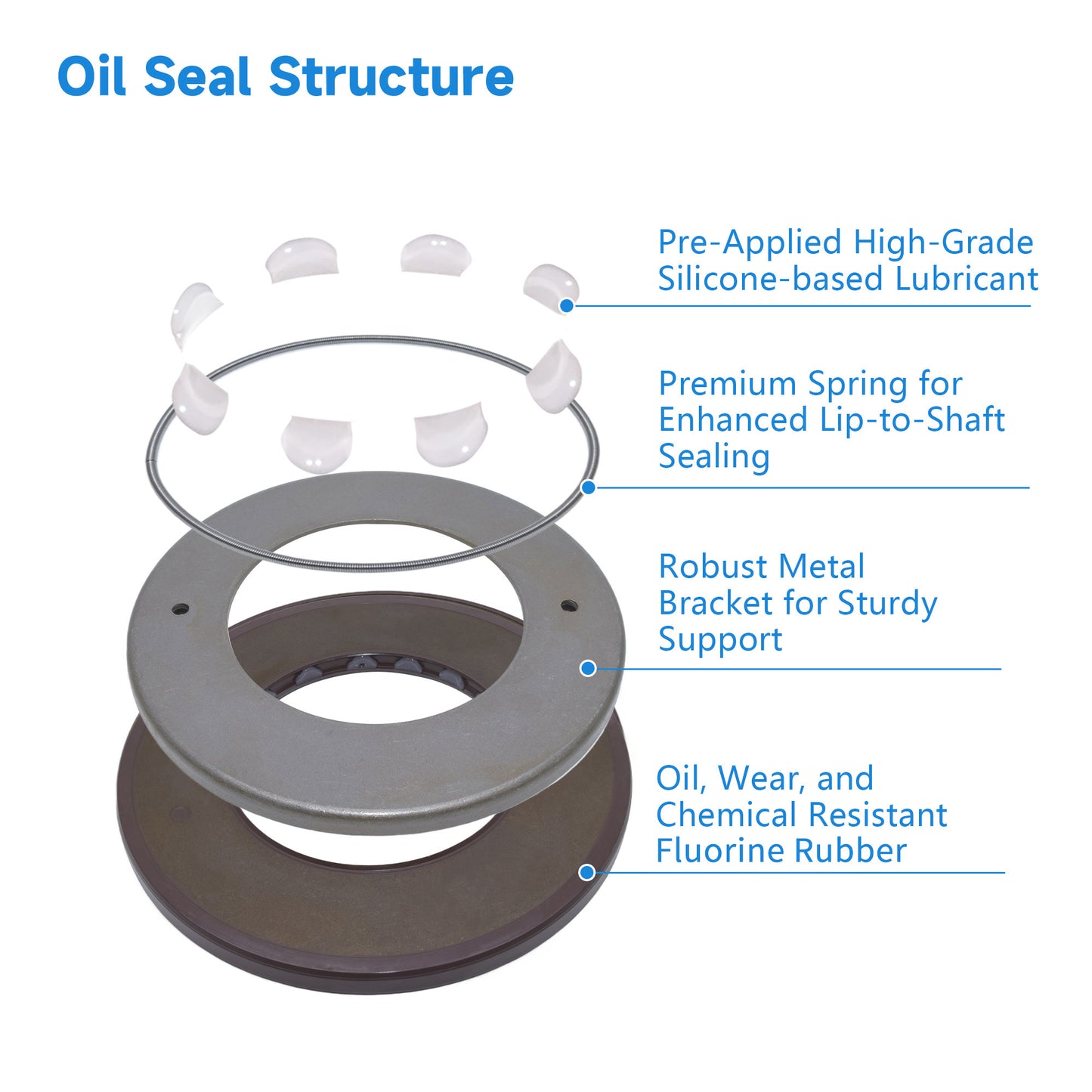 Oil Seal Structure

Pre-Applied High-Grade Silicone-based Lubricant

Premium Spring for Enhanced Lip-to-Shaft Sealing

Robust Metal Bracket for Sturdy Support

Oil, Wear, and Chemical Resistant Fluorine Rubber